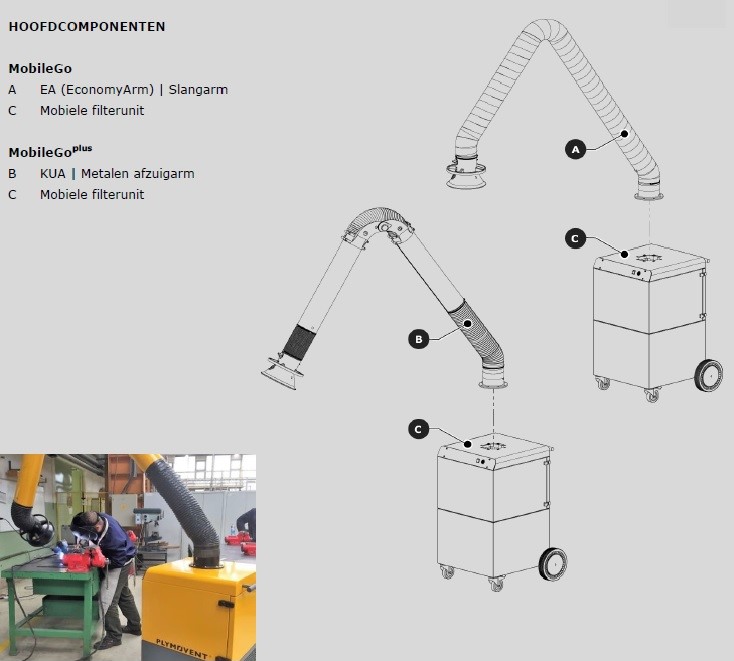 HOOFDCOMPONENTEN

MobileGo
A EA (EconomyArm) | Slangarm
C Mobiele filterunit

MobileGo$^{plus}$
B KUA | Metalen afzuigarm
C Mobiele filterunit

A

C

B

C

PLYMOVENT