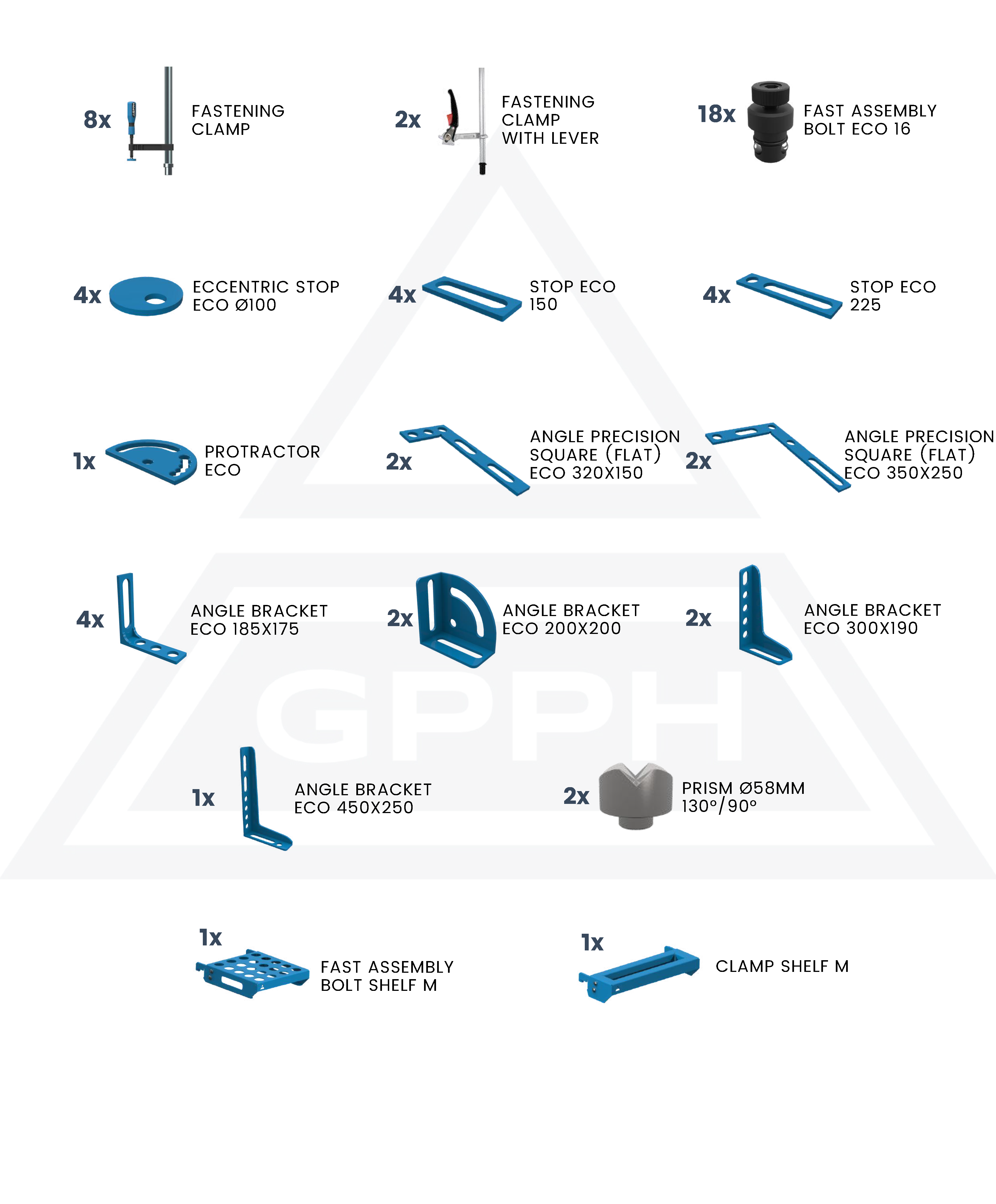 8x FASTENING CLAMP

2x FASTENING CLAMP WITH LEVER

18x FAST ASSEMBLY BOLT ECO 16

4x ECCENTRIC STOP ECO Ø100

4x STOP ECO 150

4x STOP ECO 225

1x PROTRACTOR ECO

2x ANGLE PRECISION SQUARE (FLAT) ECO 320X150

2x ANGLE PRECISION SQUARE (FLAT) ECO 350X250

4x ANGLE BRACKET ECO 185X175

2x ANGLE BRACKET ECO 200X200

2x ANGLE BRACKET ECO 300X190

GPPH

1x ANGLE BRACKET ECO 450X250

2x PRISM Ø58MM 130°/90°

1x FAST ASSEMBLY BOLT SHELF M

1x CLAMP SHELF M