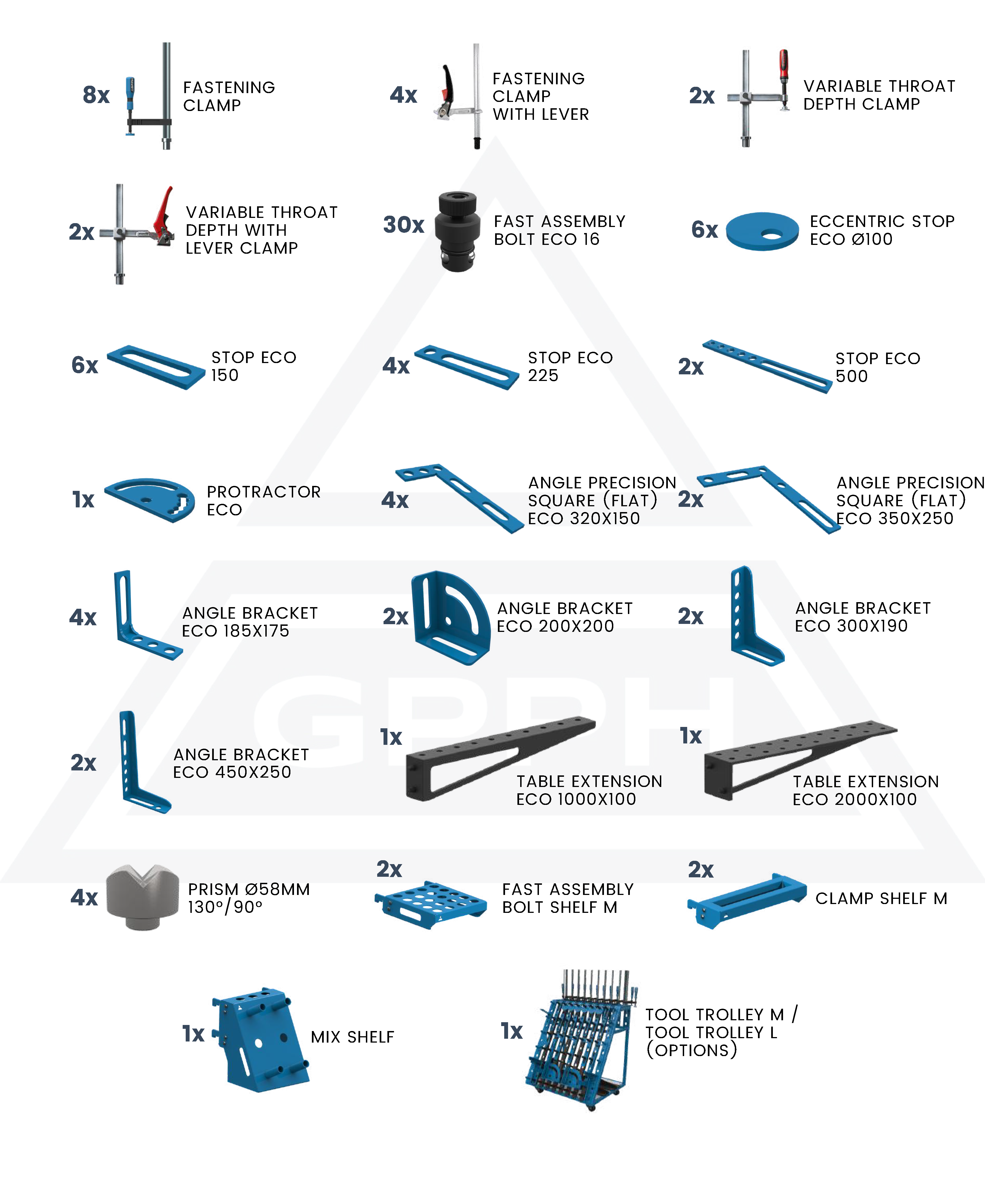 8x FASTENING CLAMP

4x FASTENING CLAMP WITH LEVER

2x VARIABLE THROAT DEPTH CLAMP

2x VARIABLE THROAT DEPTH WITH LEVER CLAMP

30x FAST ASSEMBLY BOLT ECO 16

6x ECCENTRIC STOP ECO Ø100

6x STOP ECO 150

4x STOP ECO 225

2x STOP ECO 500

1x PROTRACTOR ECO

4x ANGLE PRECISION SQUARE (FLAT) ECO 320X150

2x ANGLE PRECISION SQUARE (FLAT) ECO 350X250

4x ANGLE BRACKET ECO 185X175

2x ANGLE BRACKET ECO 200X200

2x ANGLE BRACKET ECO 300X190

2x ANGLE BRACKET ECO 450X250

1x TABLE EXTENSION ECO 1000X100

1x TABLE EXTENSION ECO 2000X100

4x PRISM Ø58MM 130°/90°

2x FAST ASSEMBLY BOLT SHELF M

2x CLAMP SHELF M

1x MIX SHELF

1x TOOL TROLLEY M / TOOL TROLLEY L (OPTIONS)

GPPH